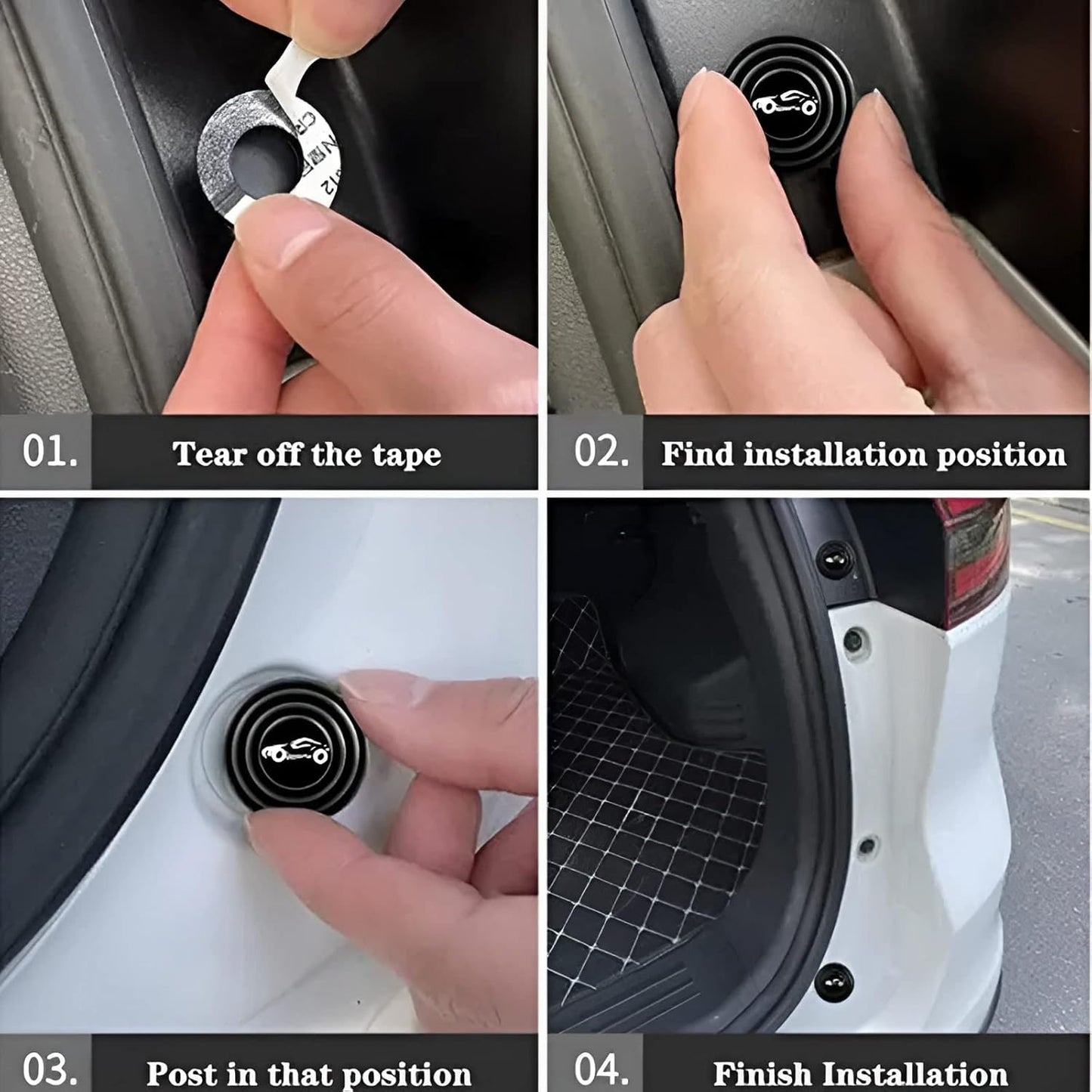 01. Tear off the tape

02. Find installation position

03. Post in that position

04. Finish Installation